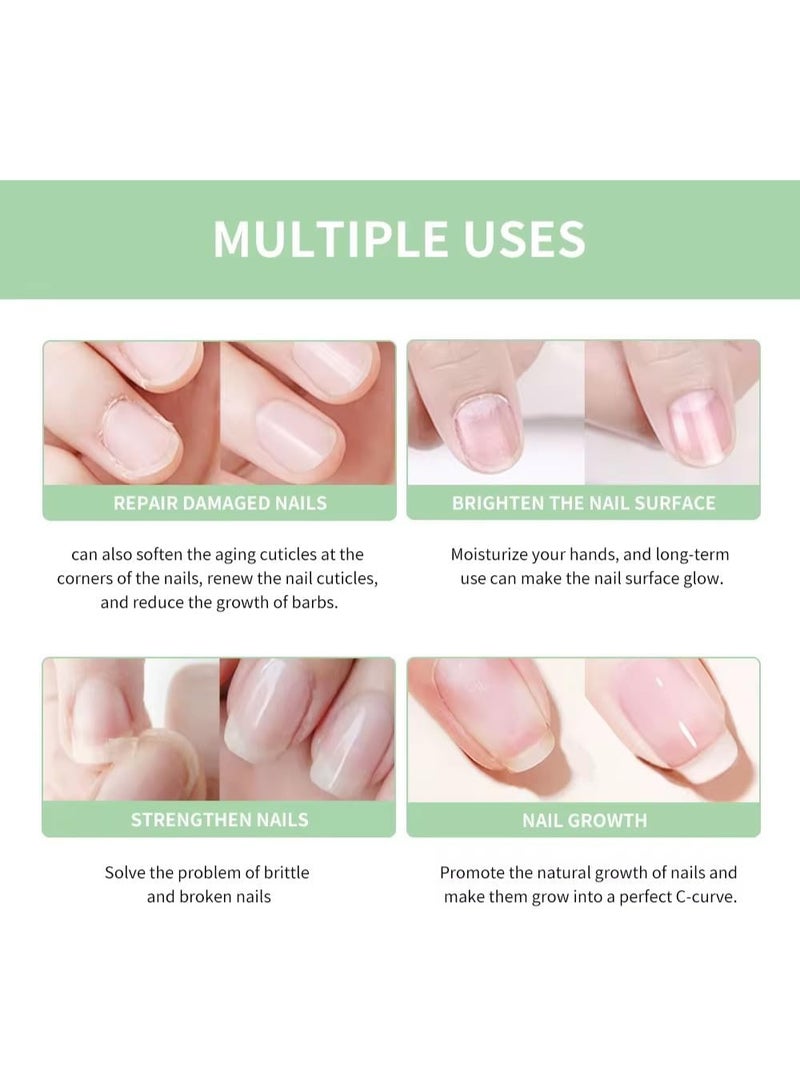 MULTIPLE USES

REPAIR DAMAGED NAILS

can also soften the aging cuticles at the corners of the nails, renew the nail cuticles, and reduce the growth of barbs.

BRIGHTEN THE NAIL SURFACE

Moisturize your hands, and long-term use can make the nail surface glow.

STRENGTHEN NAILS

Solve the problem of brittle and broken nails

NAIL GROWTH

Promote the natural growth of nails and make them grow into a perfect C-curve.